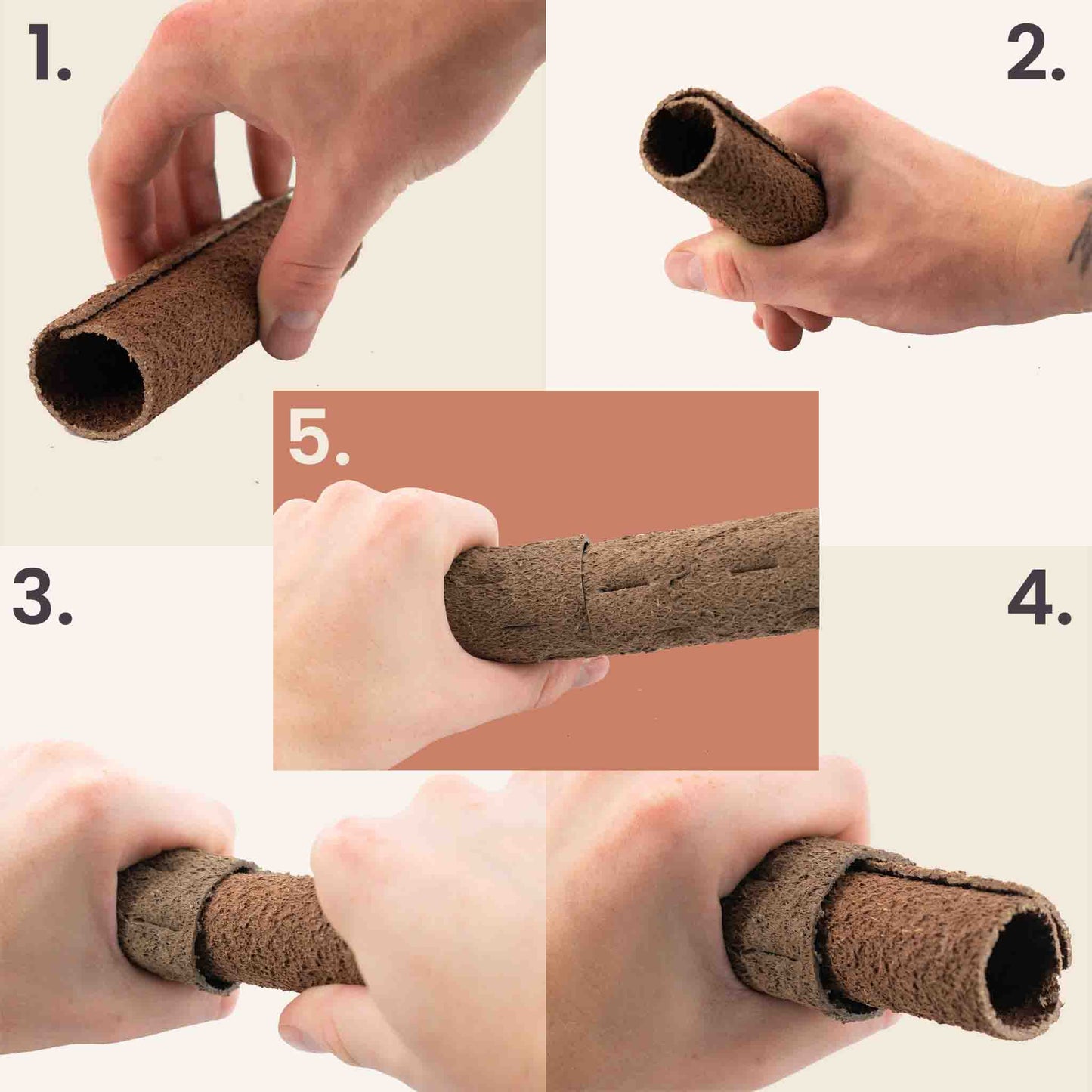 1.

2.

5.

3.

4.